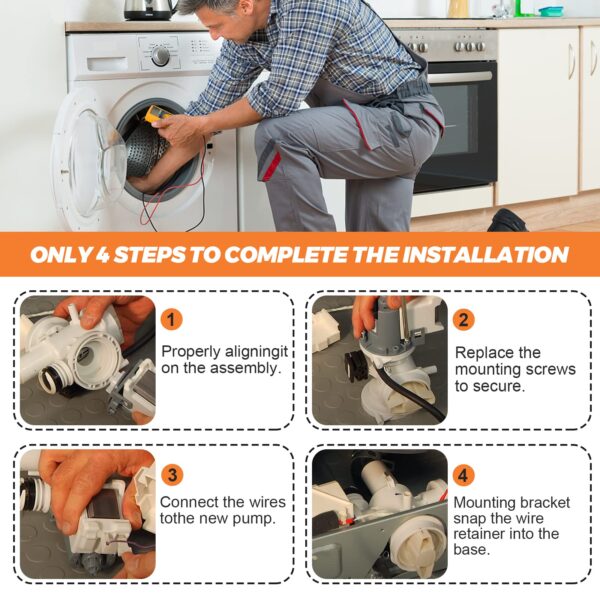 ONLY 4 STEPS TO COMPLETE THE INSTALLATION

1
Properly aligningit on the assembly.

2
Replace the mounting screws to secure.

3
Connect the wires tothe new pump.

4
Mounting bracket snap the wire retainer into the base.