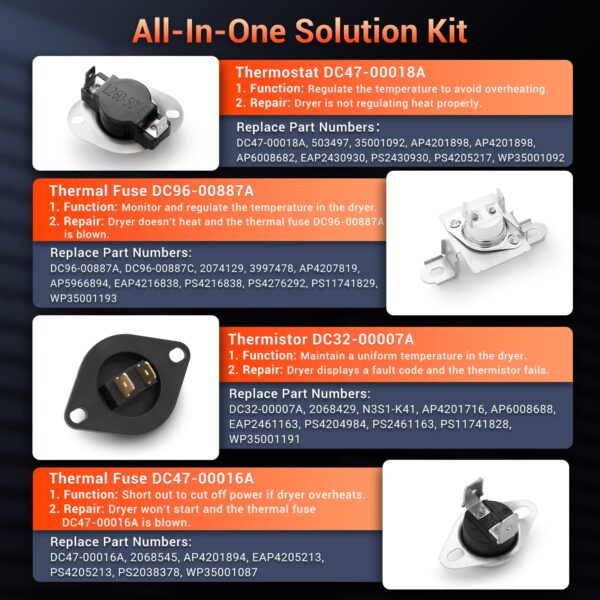 All-In-One Solution Kit

Thermostat DC47-00018A

1. Function: Regulate the temperature to avoid overheating.
2. Repair: Dryer is not regulating heat properly.

Replace Part Numbers:
DC47-00018A, 503497, 35001092, AP4201898, AP4201898, AP6008682, EAP2430930, PS2430930, PS4205217, WP35001092

Thermal Fuse DC96-00887A

1. Function: Monitor and regulate the temperature in the dryer.
2. Repair: Dryer doesn't heat and the thermal fuse DC96-00887A is blown.

Replace Part Numbers:
DC96-00887A, DC96-00887C, 2074129, 3997478, AP4207819, AP5966894, EAP4216838, PS4216838, PS4276292, PS11741829, WP35001193

Thermistor DC32-00007A

1. Function: Maintain a uniform temperature in the dryer.
2. Repair: Dryer displays a fault code and the thermistor fails.

Replace Part Numbers:
DC32-00007A, 2068429, N3S1-K41, AP4201716, AP6008688, EAP2461163, PS4204984, PS2461163, PS11741828, WP35001191

Thermal Fuse DC47-00016A

1. Function: Short out to cut off power if dryer overheats.
2. Repair: Dryer won't start and the thermal fuse DC47-00016A is blown.

Replace Part Numbers:
DC47-00016A, 2068545, AP4201894, EAP4205213, PS4205213, PS2038378, WP35001087