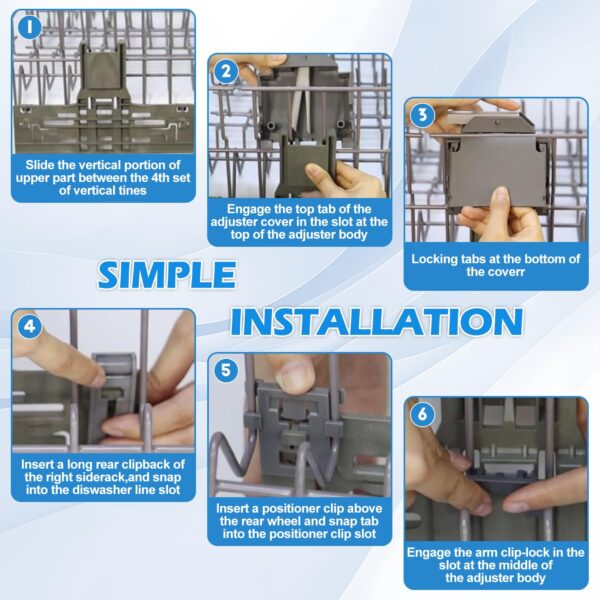 1

Slide the vertical portion of upper part between the 4th set of vertical tines

2

Engage the top tab of the adjuster cover in the slot at the top of the adjuster body

3

Locking tabs at the bottom of the coverr

SIMPLE

INSTALLATION

4

Insert a long rear clipback of the right siderack,and snap into the diswasher line slot

5

Insert a positioner clip above the rear wheel and snap tab into the positioner clip slot

6

Engage the arm clip-lock in the slot at the middle of the adjuster body